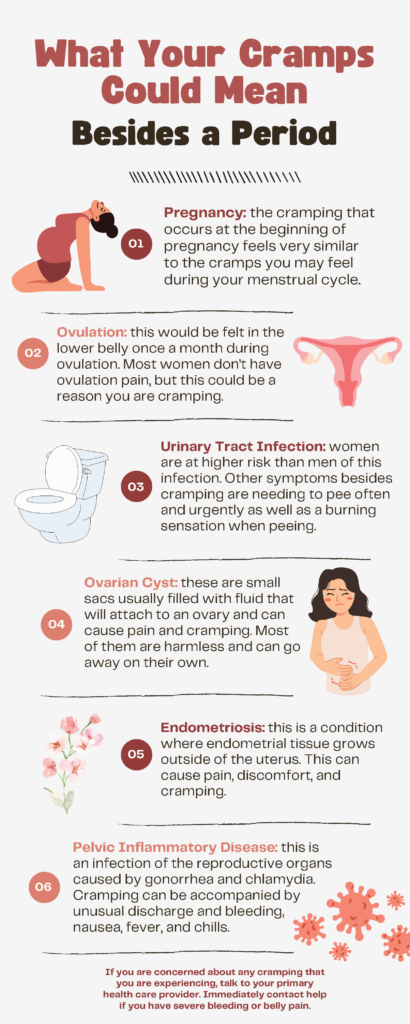 What Your Cramps Could Mean

Besides a Period

01 Pregnancy: the cramping that occurs at the beginning of pregnancy feels very similar to the cramps you may feel during your menstrual cycle.

02 Ovulation: this would be felt in the lower belly once a month during ovulation. Most women don't have ovulation pain, but this could be a reason you are cramping.

03 Urinary Tract Infection: women are at higher risk than men of this infection. Other symptoms besides cramping are needing to pee often and urgently as well as a burning sensation when peeing.

04 Ovarian Cyst: these are small sacs usually filled with fluid that will attach to an ovary and can cause pain and cramping. Most of them are harmless and can go away on their own.

05 Endometriosis: this is a condition where endometrial tissue grows outside of the uterus. This can cause pain, discomfort, and cramping.

06 Pelvic Inflammatory Disease: this is an infection of the reproductive organs caused by gonorrhea and chlamydia. Cramping can be accompanied by unusual discharge and bleeding, nausea, fever, and chills.

If you are concerned about any cramping that you are experiencing, talk to your primary health care provider. Immediately contact help if you have severe bleeding or belly pain.