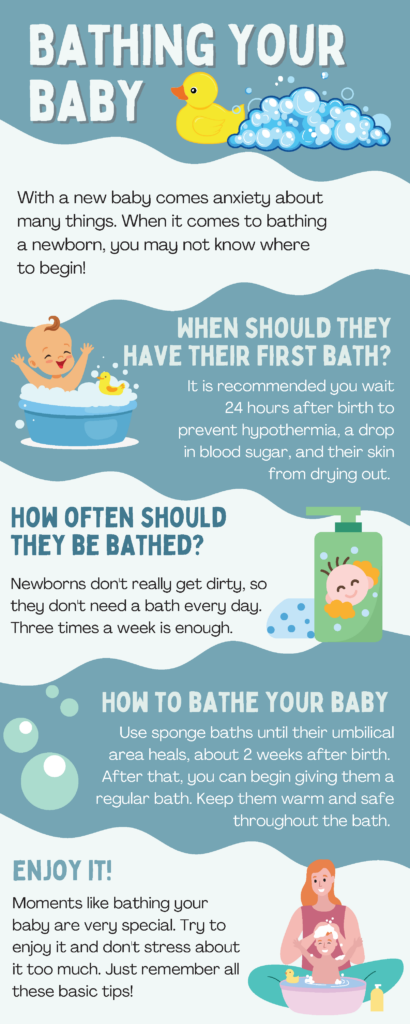 BATHING YOUR BABY

With a new baby comes anxiety about many things. When it comes to bathing a newborn, you may not know where to begin!

WHEN SHOULD THEY HAVE THEIR FIRST BATH?

It is recommended you wait 24 hours after birth to prevent hypothermia, a drop in blood sugar, and their skin from drying out.

HOW OFTEN SHOULD THEY BE BATHED?

Newborns don't really get dirty, so they don't need a bath every day. Three times a week is enough.

HOW TO BATHE YOUR BABY

Use sponge baths until their umbilical area heals, about 2 weeks after birth. After that, you can begin giving them a regular bath. Keep them warm and safe throughout the bath.

ENJOY IT!

Moments like bathing your baby are very special. Try to enjoy it and don't stress about it too much. Just remember all these basic tips!